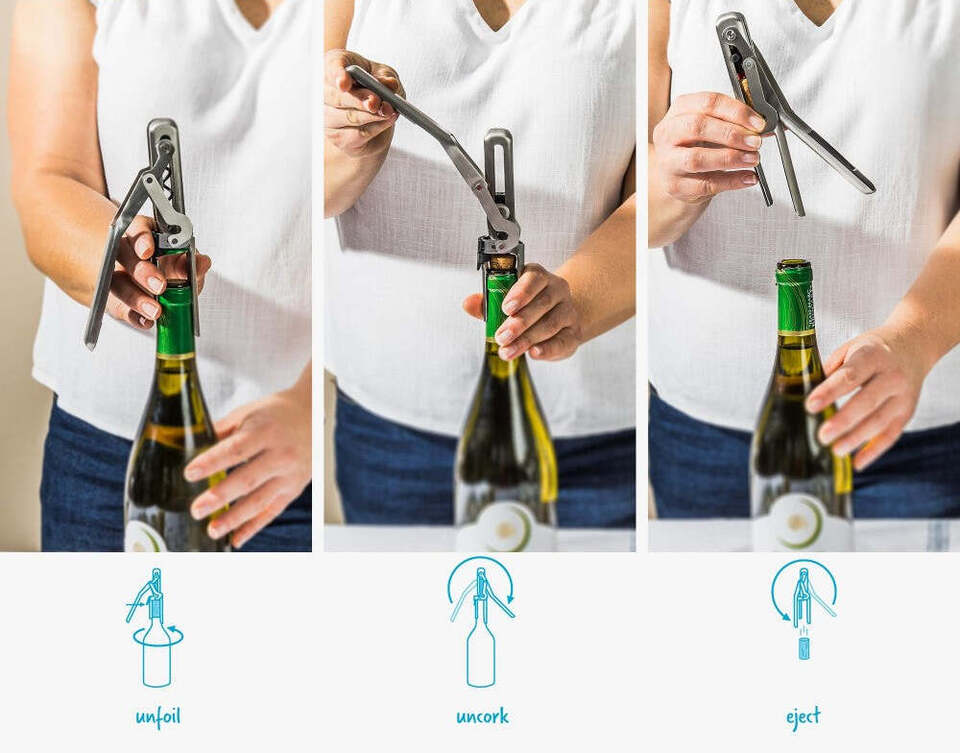 unfoil

uncork

eject